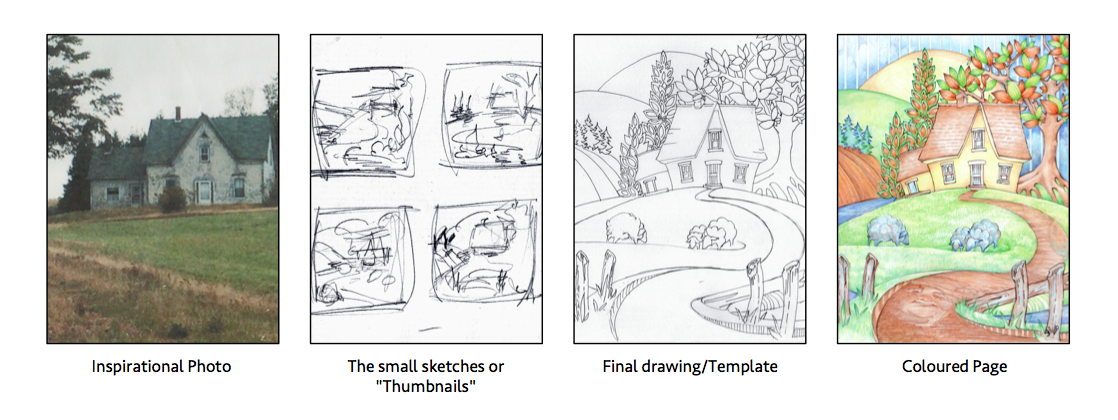 Inspirational Photo

The small sketches or "Thumbnails"

Final drawing/Template

Coloured Page